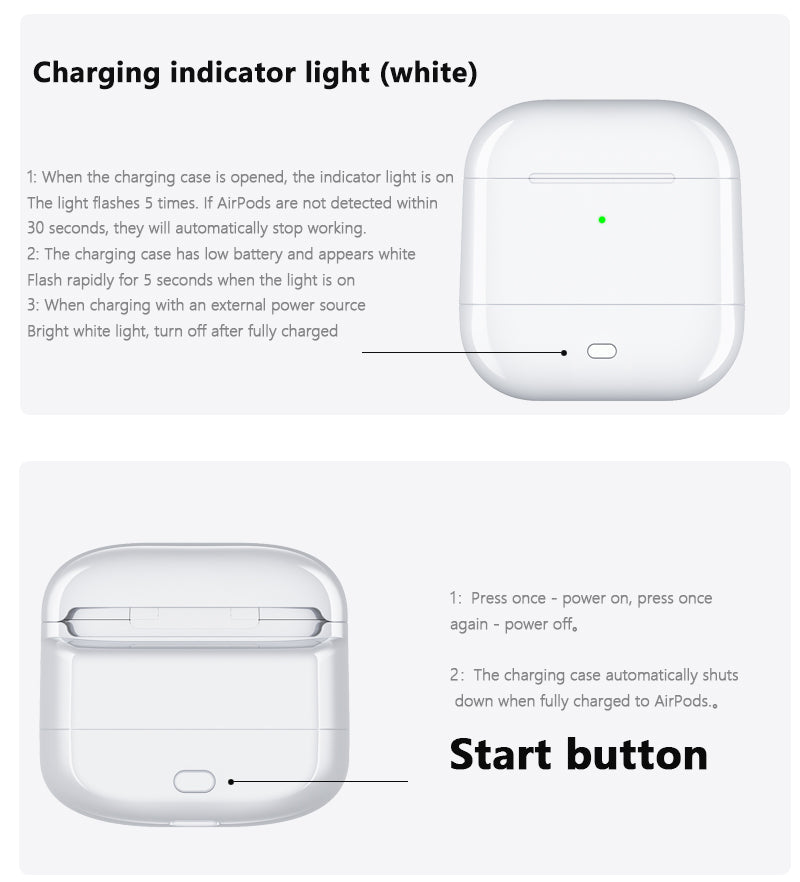 Charging indicator light (white)

1: When the charging case is opened, the indicator light is on
The light flashes 5 times. If AirPods are not detected within 30 seconds, they will automatically stop working.
2: The charging case has low battery and appears white
Flash rapidly for 5 seconds when the light is on
3: When charging with an external power source
Bright white light, turn off after fully charged

1: Press once - power on, press once again - power off。

2: The charging case automatically shuts down when fully charged to AirPods.。

Start button