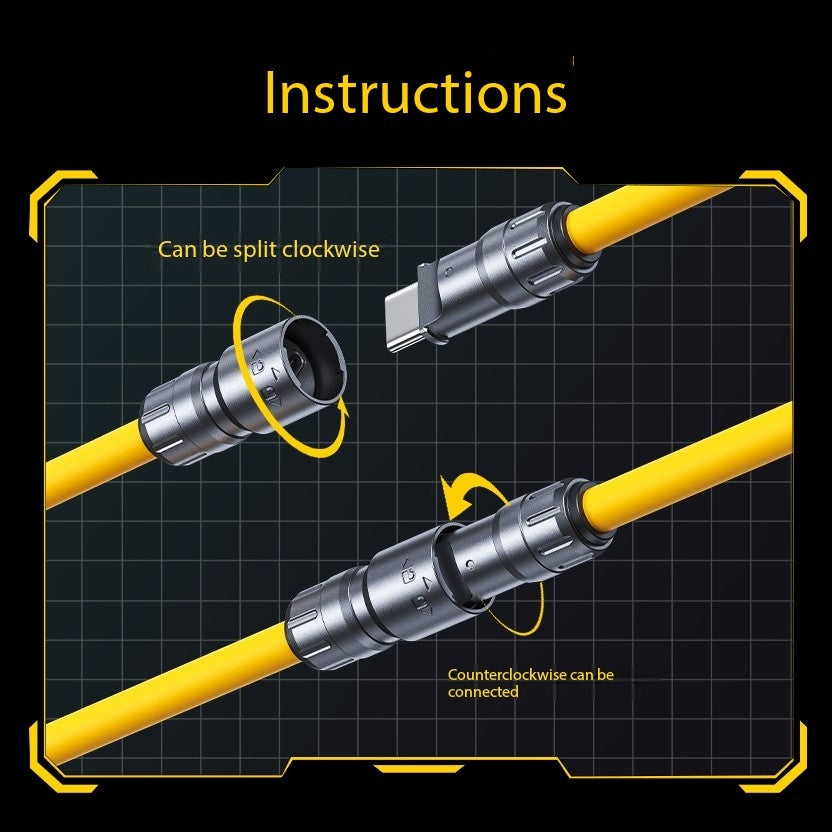 Instructions

Can be split clockwise

Counterclockwise can be connected